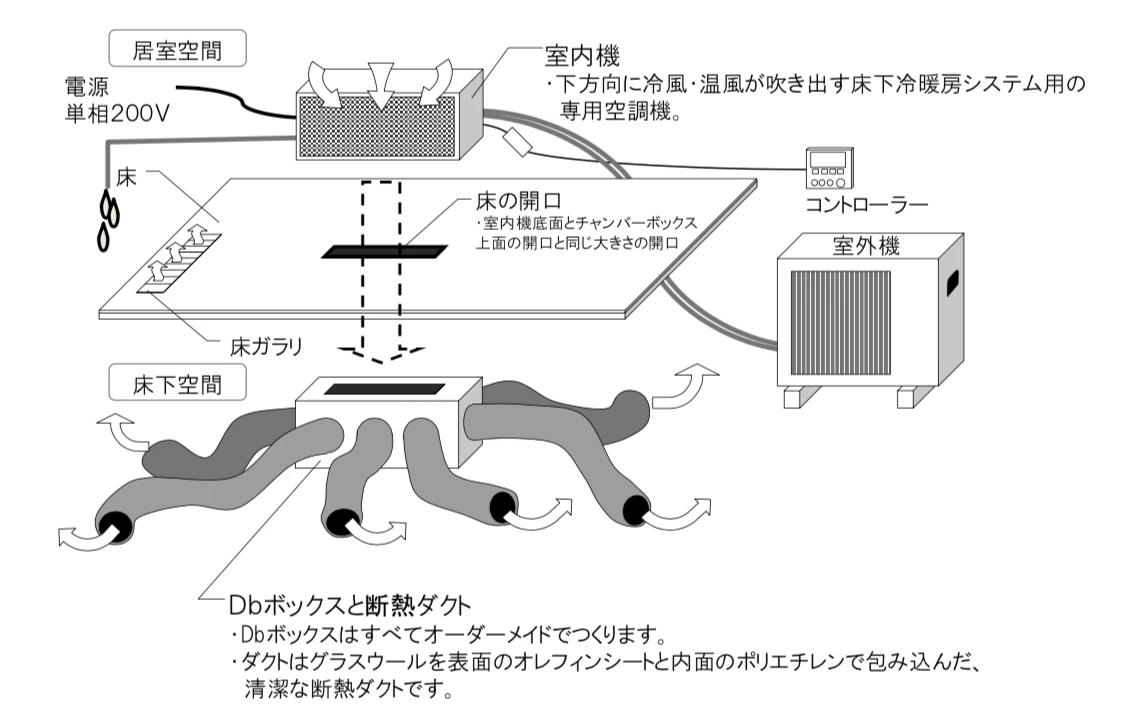 居室空間

電源
単相200V

室内機
・下方向に冷風・温風が吹き出す床下冷暖房システム用の専用空調機。

床

床の開口
・室内機底面とチャンバーボックス上面の開口と同じ大きさの開口

コントローラー

室外機

床ガラリ

床下空間

Dbボックスと断熱ダクト
・Dbボックスはすべてオーダーメイドでつくります。
・ダクトはグラスウールを表面のオレフィンシートと内面のポリエチレンで包み込んだ、清潔な断熱ダクトです。